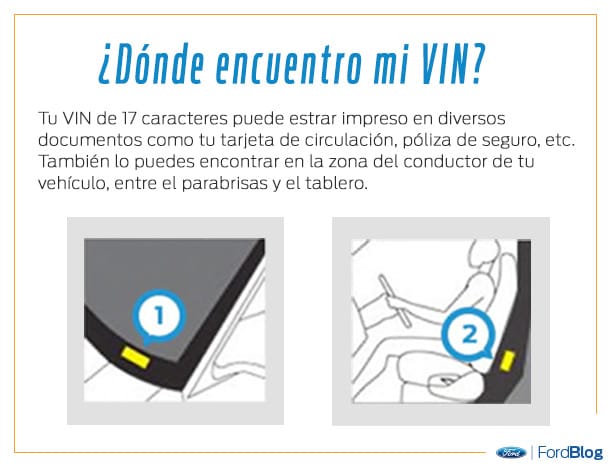 ¿Dónde encuentro mi VIN?

Tu VIN de 17 caracteres puede estrar impreso en diversos documentos como tu tarjeta de circulación, póliza de seguro, etc. También lo puedes encontrar en la zona del conductor de tu vehículo, entre el parabrisas y el tablero.

1

2

Ford | FordBlog